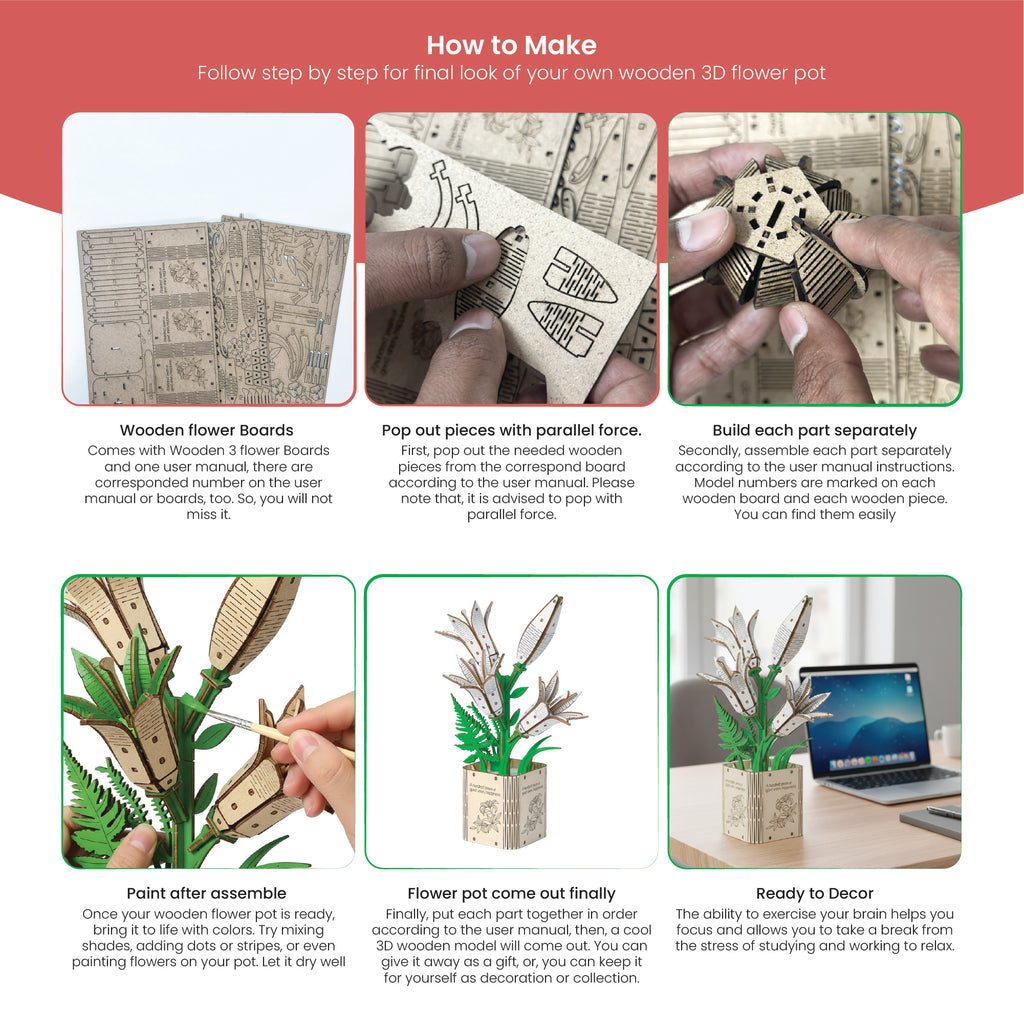 How to Make
Follow step by step for final look of your own wooden 3D flower pot

Wooden flower Boards
Comes with Wooden 3 flower Boards and one user manual, there are corresponded number on the user manual or boards, too. So, you will not miss it.

Pop out pieces with parallel force.
First, pop out the needed wooden pieces from the correspond board according to the user manual. Please note that, it is advised to pop with parallel force.

Build each part separately
Secondly, assemble each part separately according to the user manual instructions. Model numbers are marked on each wooden board and each wooden piece. You can find them easily

Paint after assemble
Once your wooden flower pot is ready, bring it to life with colors. Try mixing shades, adding dots or stripes, or even painting flowers on your pot. Let it dry well

Flower pot come out finally
Finally, put each part together in order according to the user manual, then, a cool 3D wooden model will come out. You can give it away as a gift, or, you can keep it for yourself as decoration or collection.

Ready to Decor
The ability to exercise your brain helps you focus and allows you to take a break from the stress of studying and working to relax.